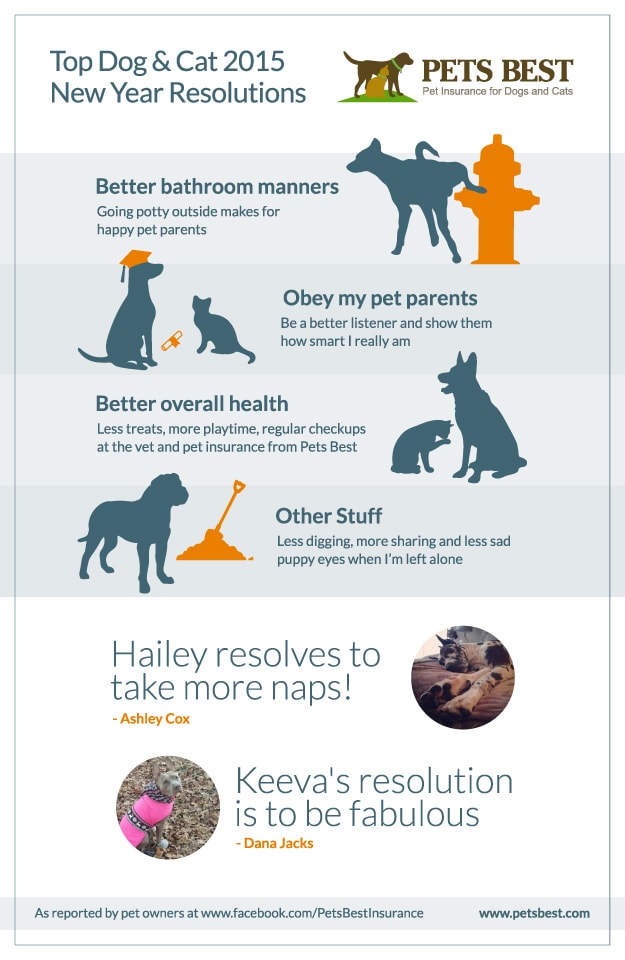 Top Dog & Cat 2015 New Year Resolutions

PETS BEST
Pet Insurance for Dogs and Cats

Better bathroom manners
Going potty outside makes for happy pet parents

Obey my pet parents
Be a better listener and show them how smart I really am

Better overall health
Less treats, more playtime, regular checkups at the vet and pet insurance from Pets Best

Other Stuff
Less digging, more sharing and less sad puppy eyes when I'm left alone

Hailey resolves to take more naps!
- Ashley Cox

Keeva's resolution is to be fabulous
- Dana Jacks

As reported by pet owners at www.facebook.com/PetsBestInsurance

www.petsbest.com